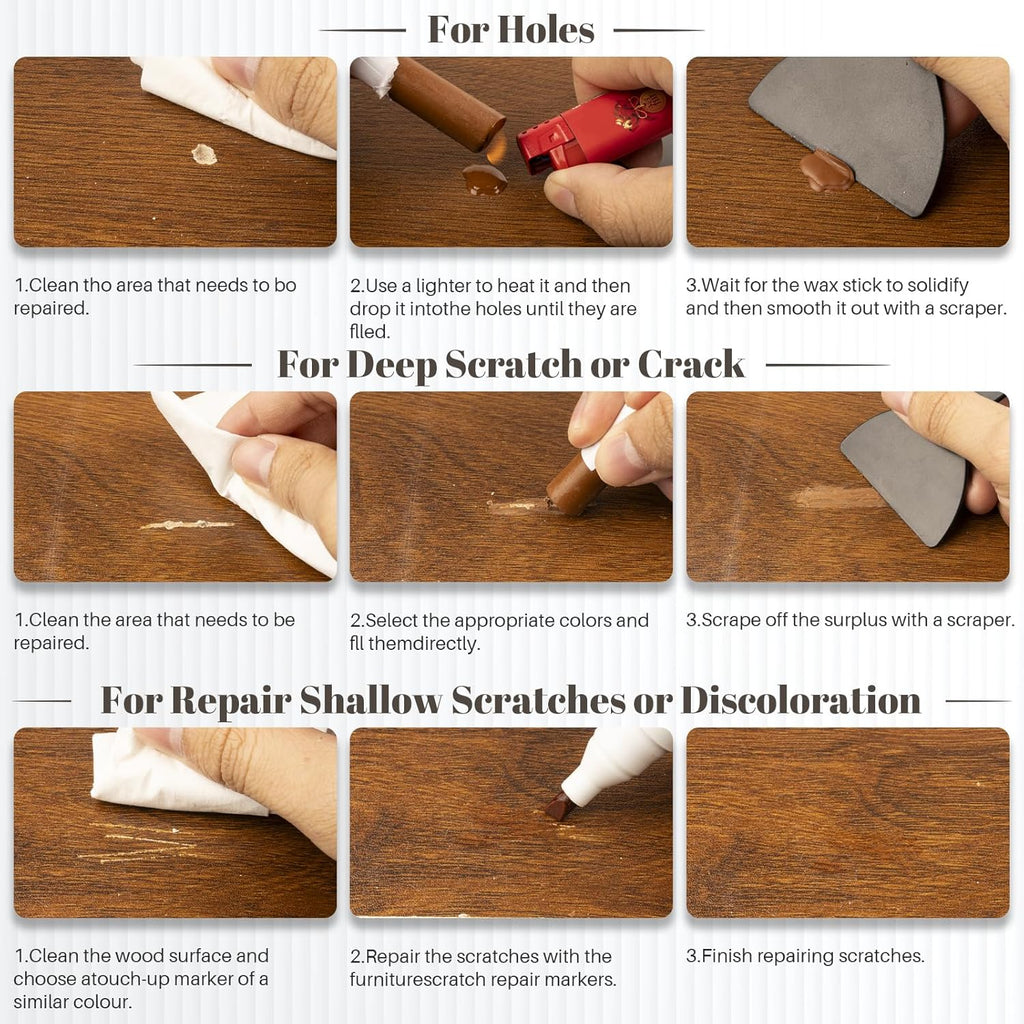 For Holes

1.Clean tho area that needs to bo repaired.

2.Use a lighter to heat it and then drop it intothe holes until they are flled.

3.Wait for the wax stick to solidify and then smooth it out with a scraper.

For Deep Scratch or Crack

1.Clean the area that needs to be repaired.

2.Select the appropriate colors and fll themdirectly.

3.Scrape off the surplus with a scraper.

For Repair Shallow Scratches or Discoloration

1.Clean the wood surface and choose atouch-up marker of a similar colour.

2.Repair the scratches with the furniturescratch repair markers.

3.Finish repairing scratches.