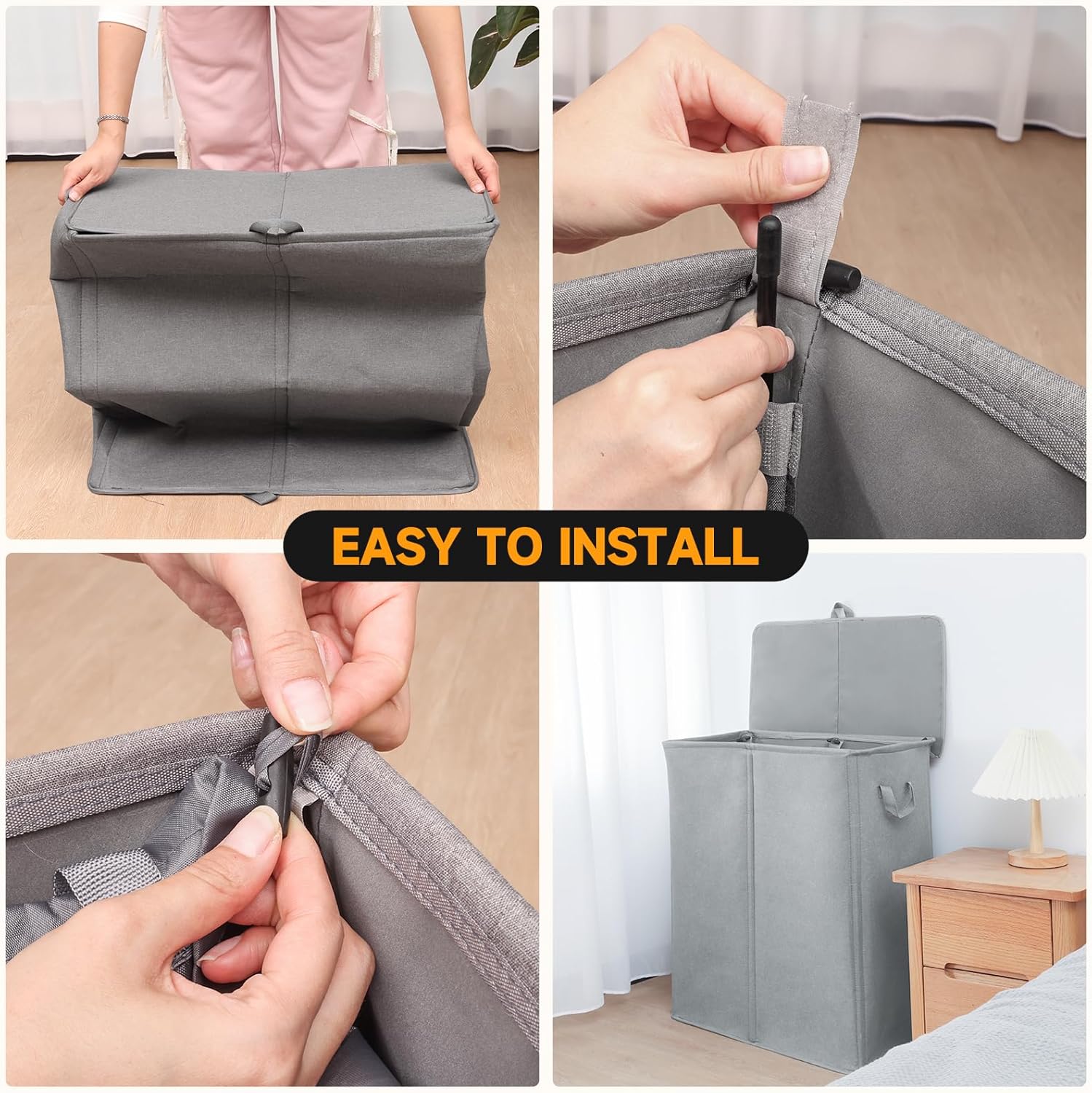 EASY TO INSTALL