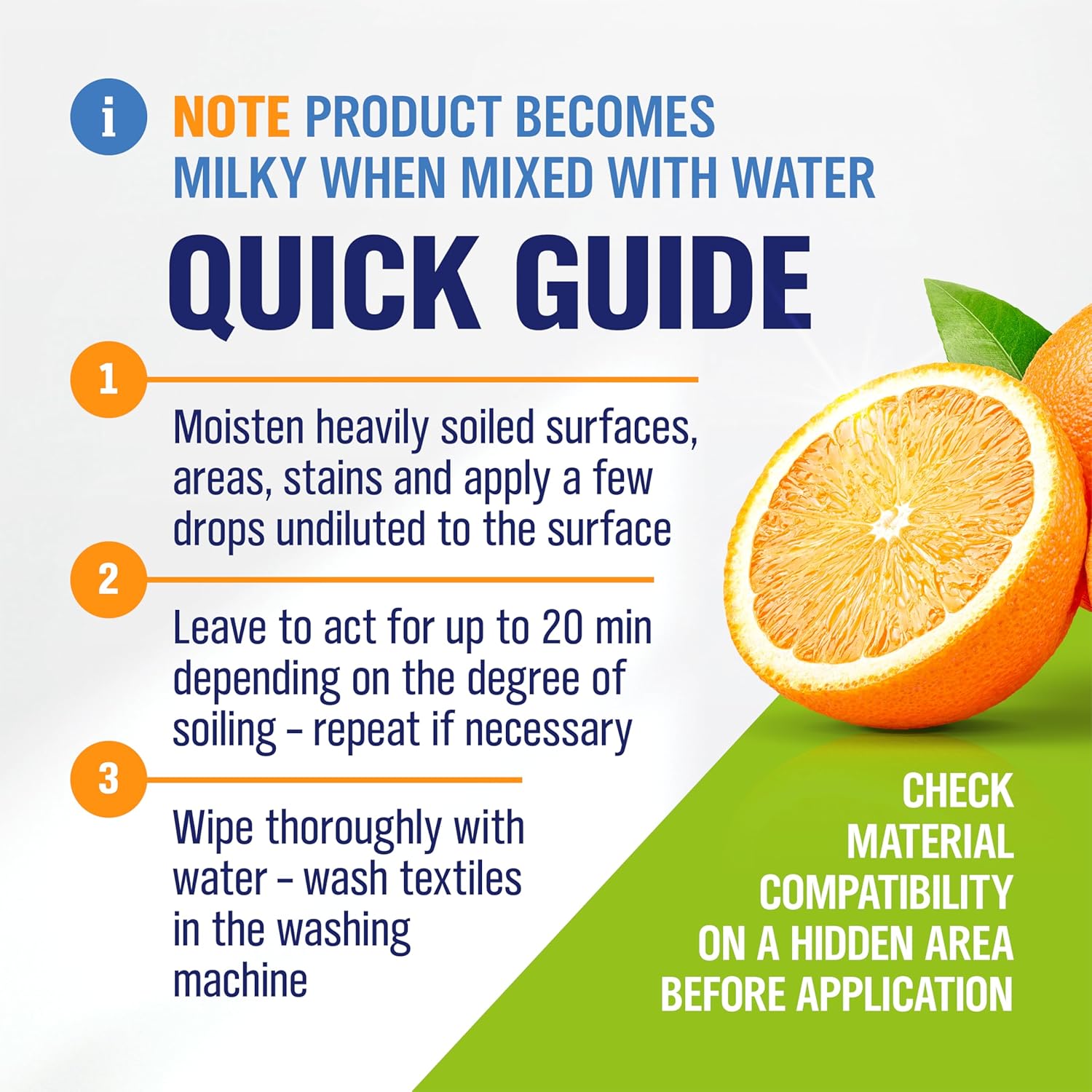 i NOTE PRODUCT BECOMES MILKY WHEN MIXED WITH WATER

QUICK GUIDE

1

Moisten heavily soiled surfaces, areas, stains and apply a few drops undiluted to the surface

2

Leave to act for up to 20 min depending on the degree of soiling – repeat if necessary

3

Wipe thoroughly with water – wash textiles in the washing machine

CHECK MATERIAL COMPATIBILITY ON A HIDDEN AREA BEFORE APPLICATION