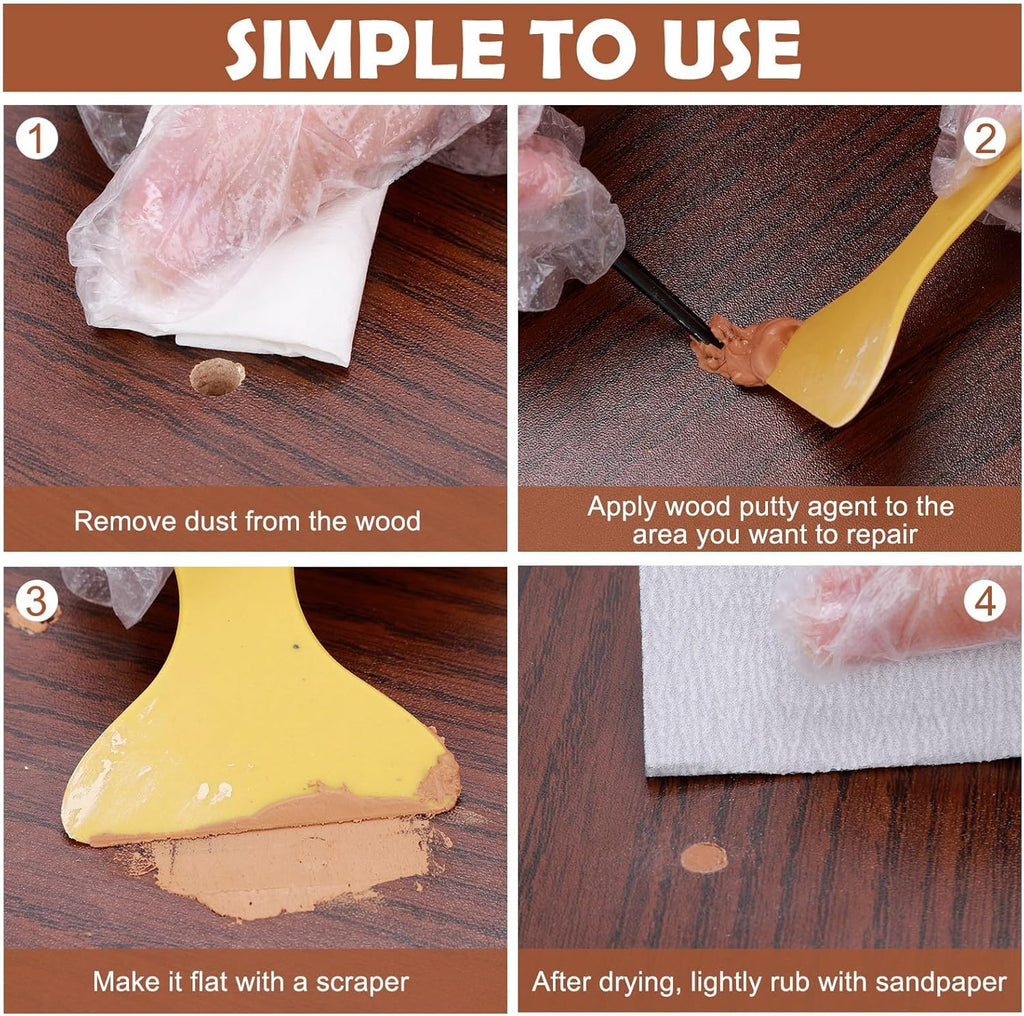 SIMPLE TO USE

1

Remove dust from the wood

2

Apply wood putty agent to the area you want to repair

3

Make it flat with a scraper

4

After drying, lightly rub with sandpaper