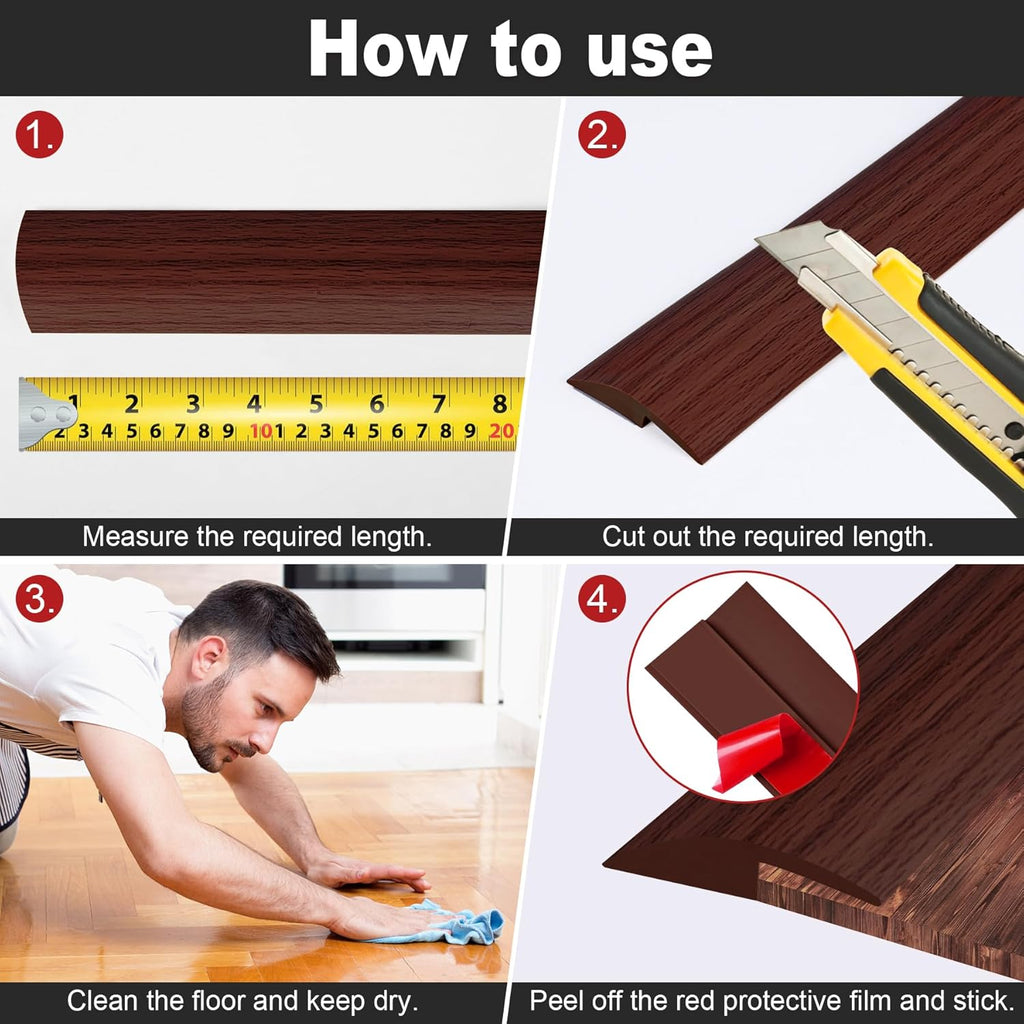 How to use

1.

1 2 3 4 5 6 7 8
2 3 4 5 6 7 8 9 10 1 2 3 4 5 6 7 8 9 20

Measure the required length.

2.

Cut out the required length.

3.

Clean the floor and keep dry.

4.

Peel off the red protective film and stick.