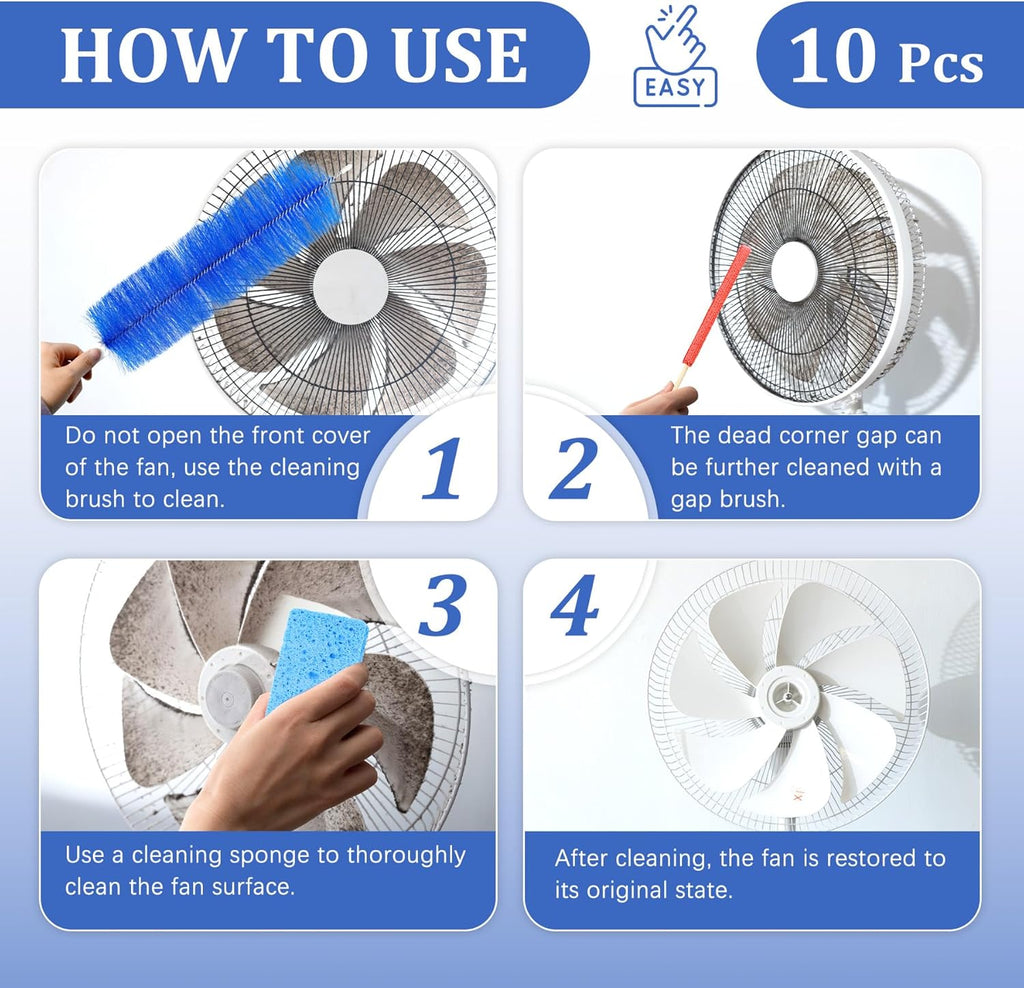 HOW TO USE

EASY

10 Pcs

Do not open the front cover of the fan, use the cleaning brush to clean.

1

2

The dead corner gap can be further cleaned with a gap brush.

3

4

Use a cleaning sponge to thoroughly clean the fan surface.

After cleaning, the fan is restored to its original state.