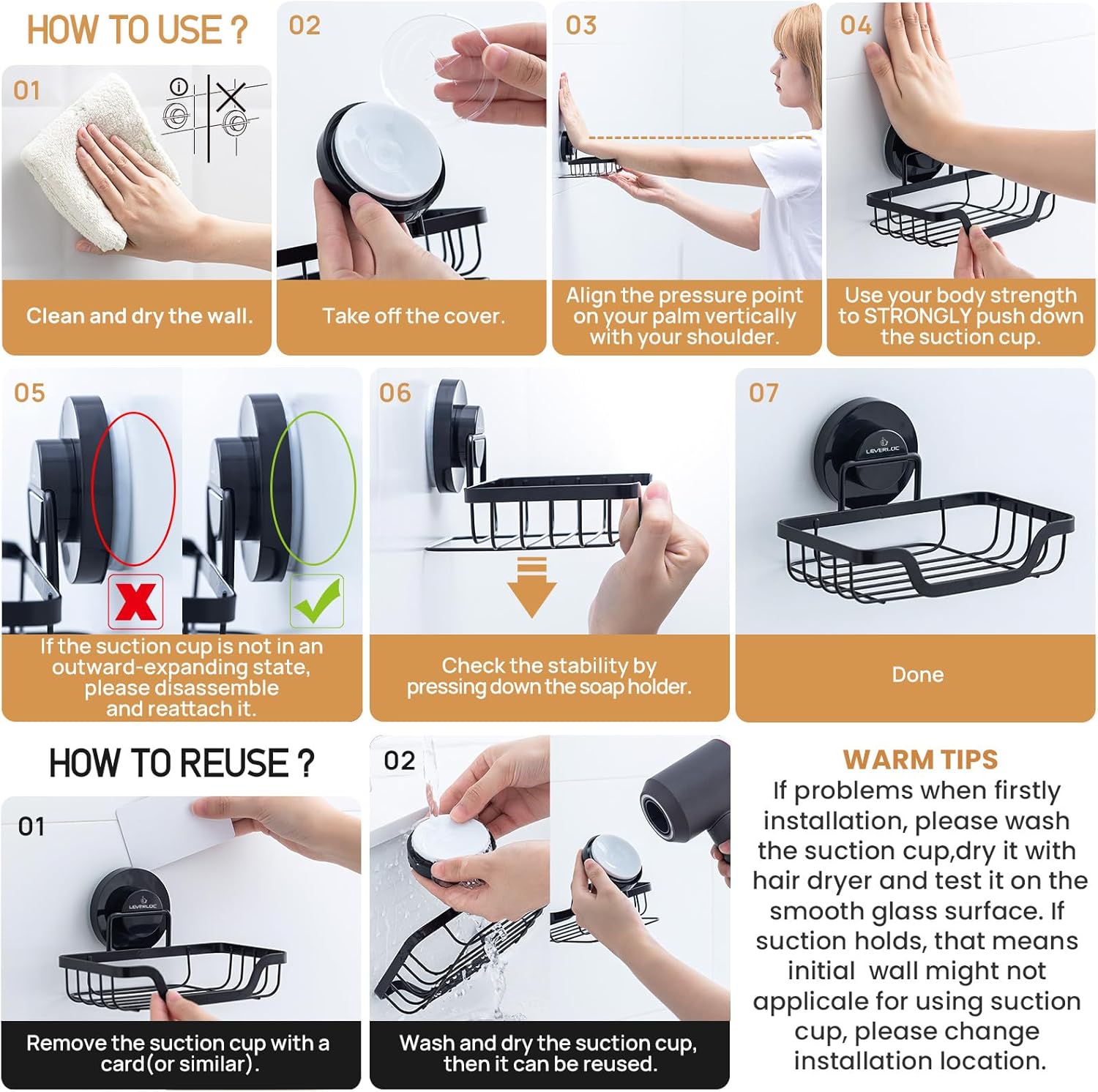 HOW TO USE ?

01

Clean and dry the wall.

02

Take off the cover.

03

Align the pressure point on your palm vertically with your shoulder.

04

Use your body strength to STRONGLY push down the suction cup.

05

If the suction cup is not in an outward-expanding state, please disassemble and reattach it.

06

Check the stability by pressing down the soap holder.

07

LEVERLOC

Done

HOW TO REUSE ?

01

LEVERLOC

Remove the suction cup with a card(or similar).

02

Wash and dry the suction cup, then it can be reused.

WARM TIPS

If problems when firstly installation, please wash the suction cup,dry it with hair dryer and test it on the smooth glass surface. If suction holds, that means initial wall might not applicale for using suction cup, please change installation location.