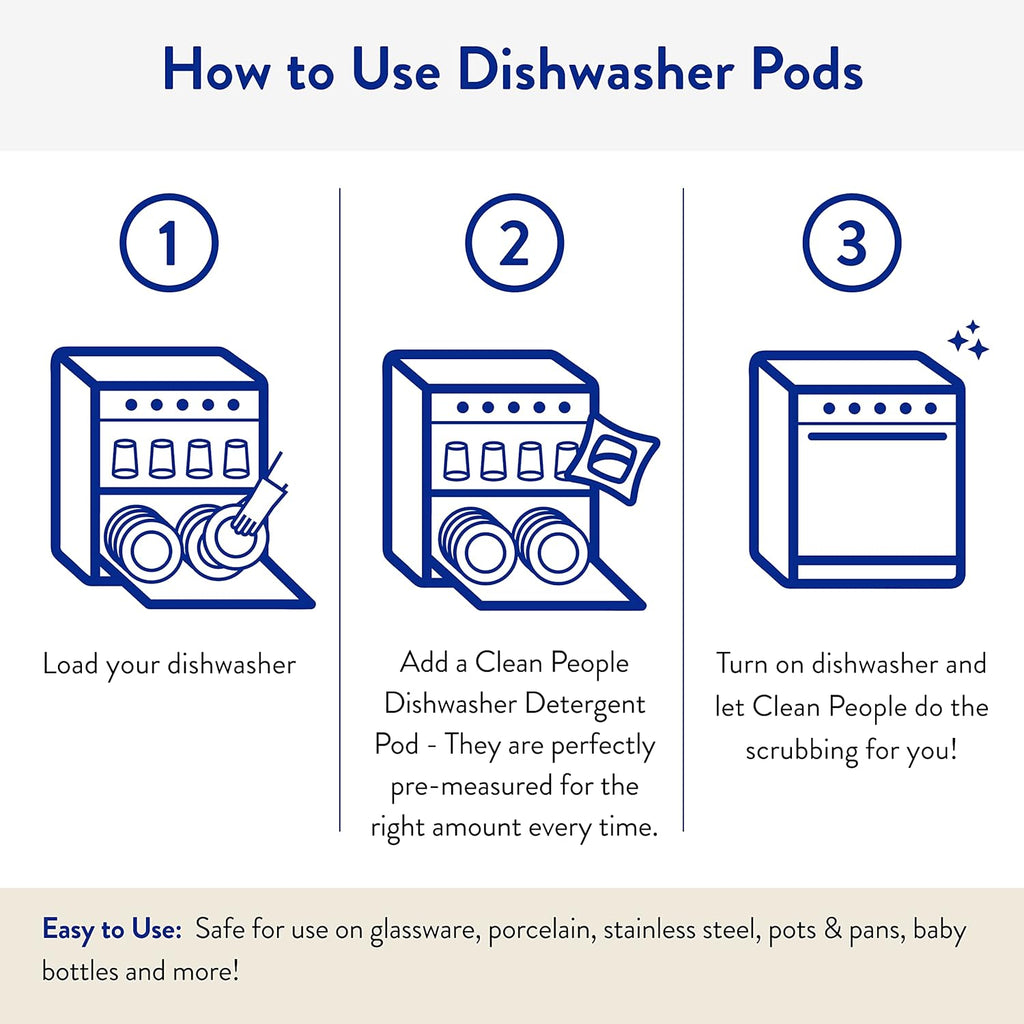 How to Use Dishwasher Pods

1

Load your dishwasher

2

Add a Clean People Dishwasher Detergent Pod - They are perfectly pre-measured for the right amount every time.

3

Turn on dishwasher and let Clean People do the scrubbing for you!

Easy to Use: Safe for use on glassware, porcelain, stainless steel, pots & pans, baby bottles and more!