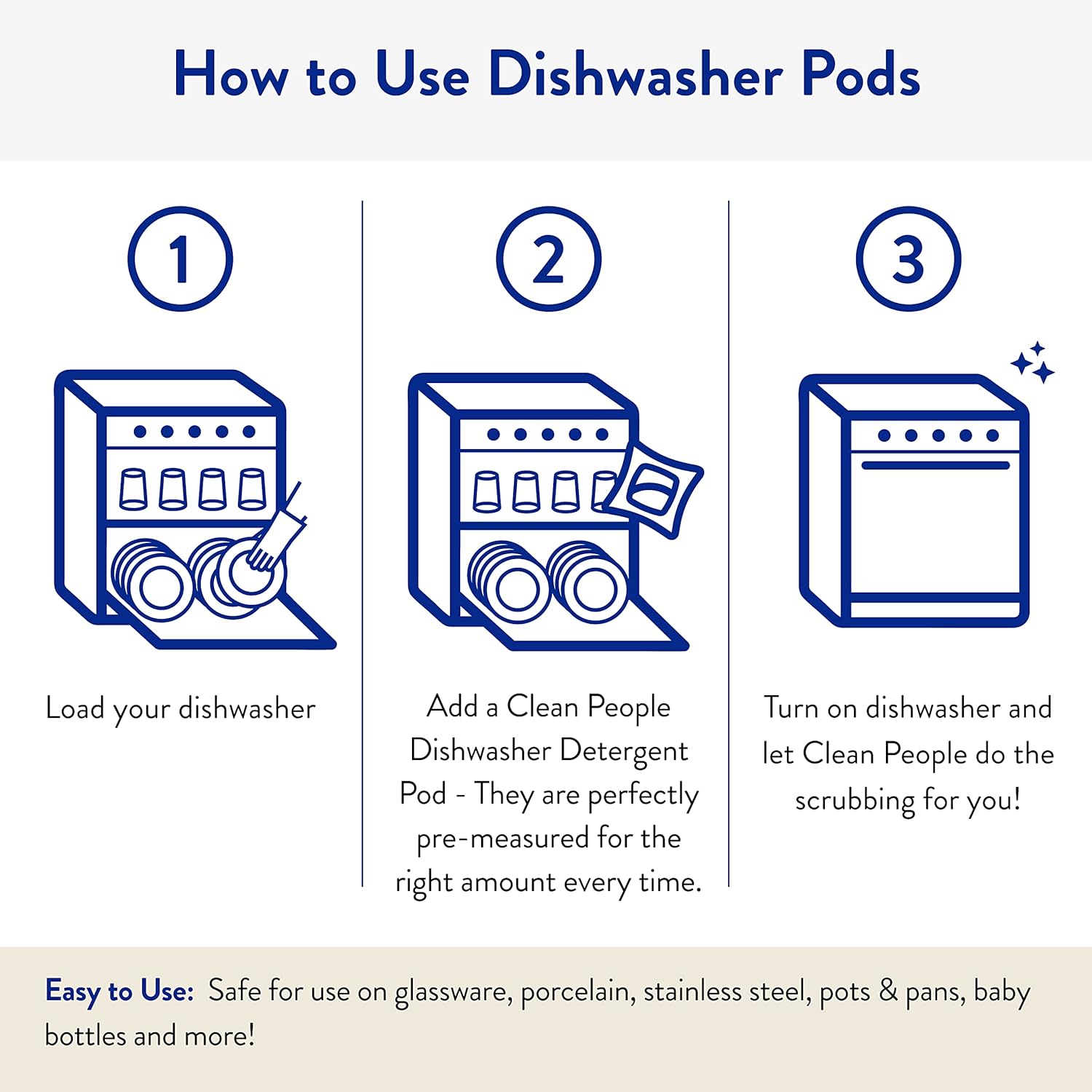 How to Use Dishwasher Pods

1

Load your dishwasher

2

Add a Clean People Dishwasher Detergent Pod - They are perfectly pre-measured for the right amount every time.

3

Turn on dishwasher and let Clean People do the scrubbing for you!

Easy to Use: Safe for use on glassware, porcelain, stainless steel, pots & pans, baby bottles and more!