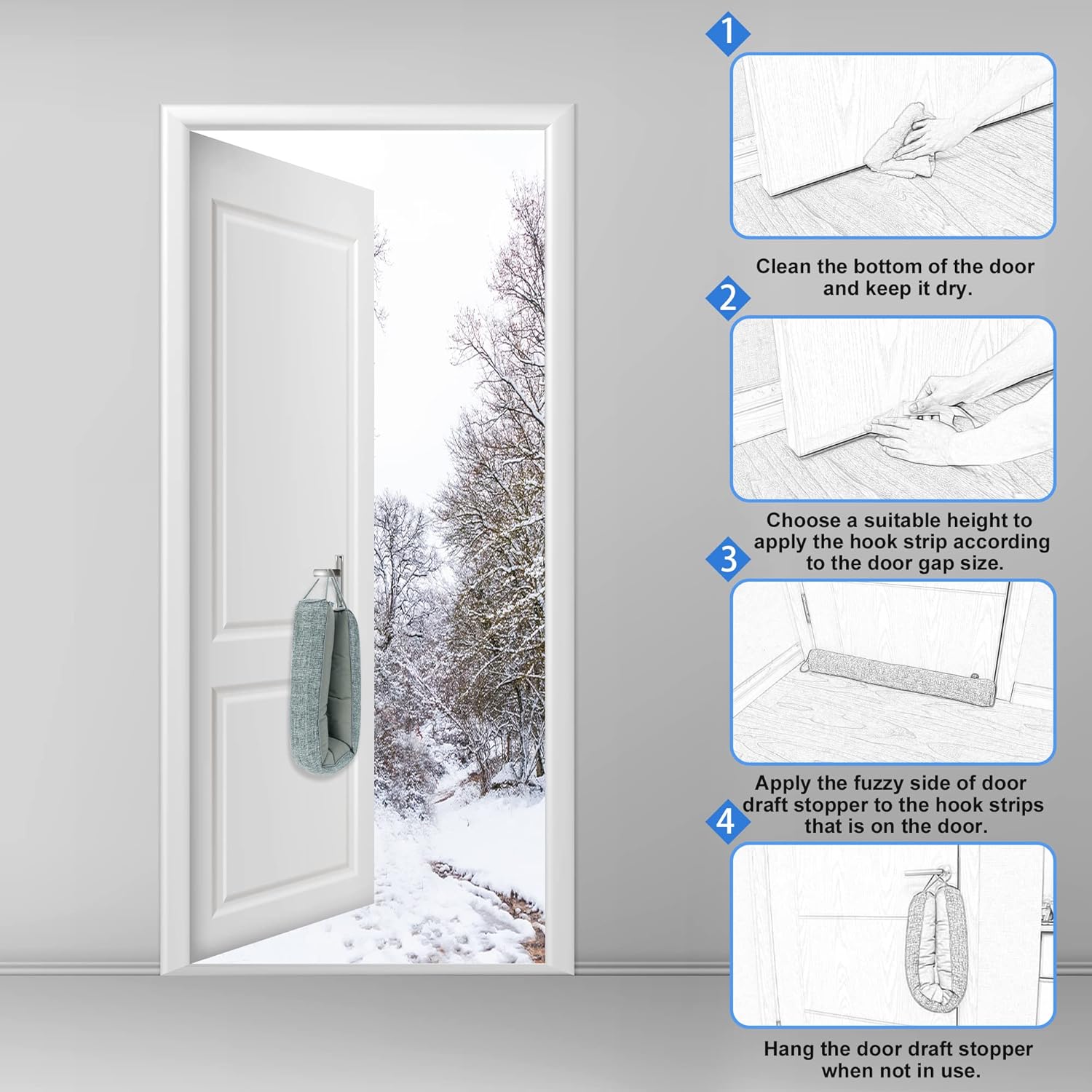 1

Clean the bottom of the door and keep it dry.

2

Choose a suitable height to apply the hook strip according to the door gap size.

3

Apply the fuzzy side of door draft stopper to the hook strips that is on the door.

4

Hang the door draft stopper when not in use.