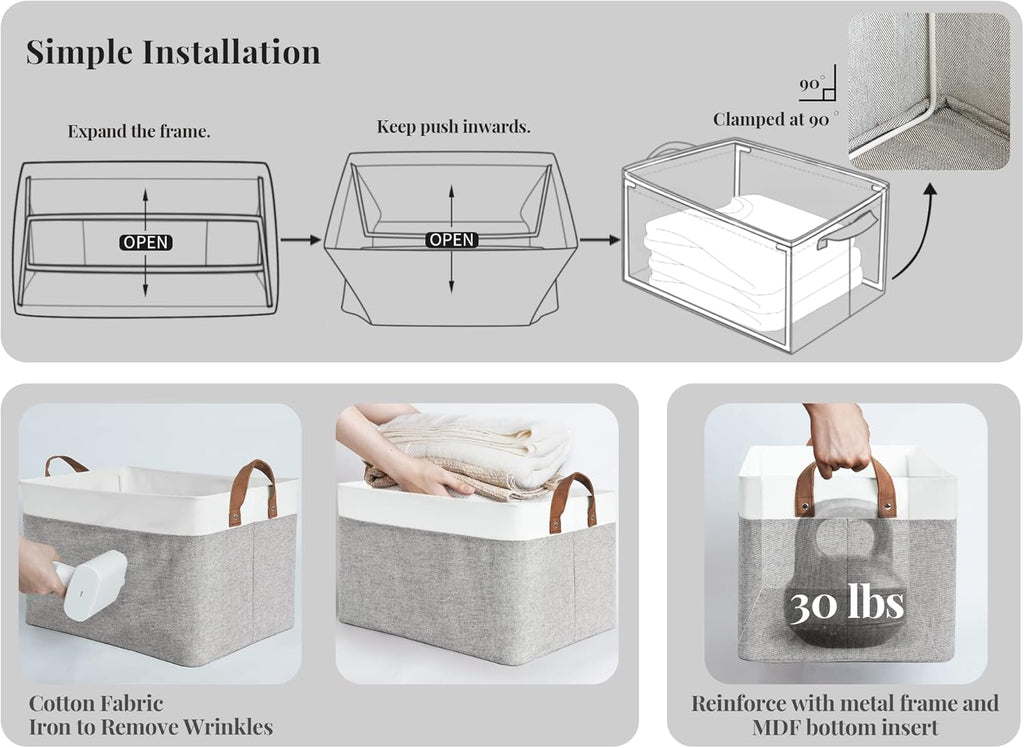 Simple Installation

Expand the frame.

OPEN

Keep push inwards.

OPEN

Clamped at 90°

90°

Cotton Fabric
Iron to Remove Wrinkles

30 lbs

Reinforce with metal frame and MDF bottom insert