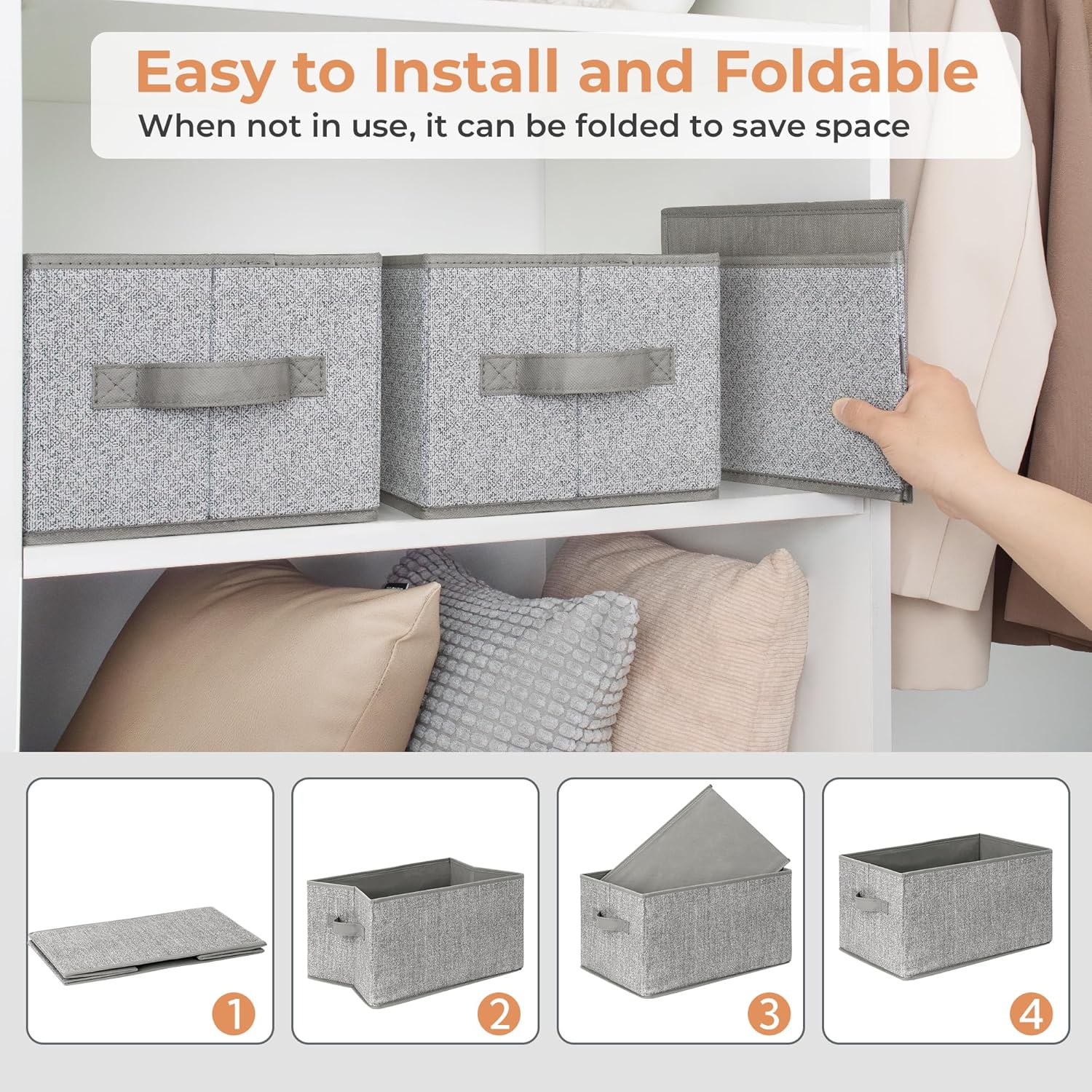 Easy to Install and Foldable
When not in use, it can be folded to save space

1

2

3

4