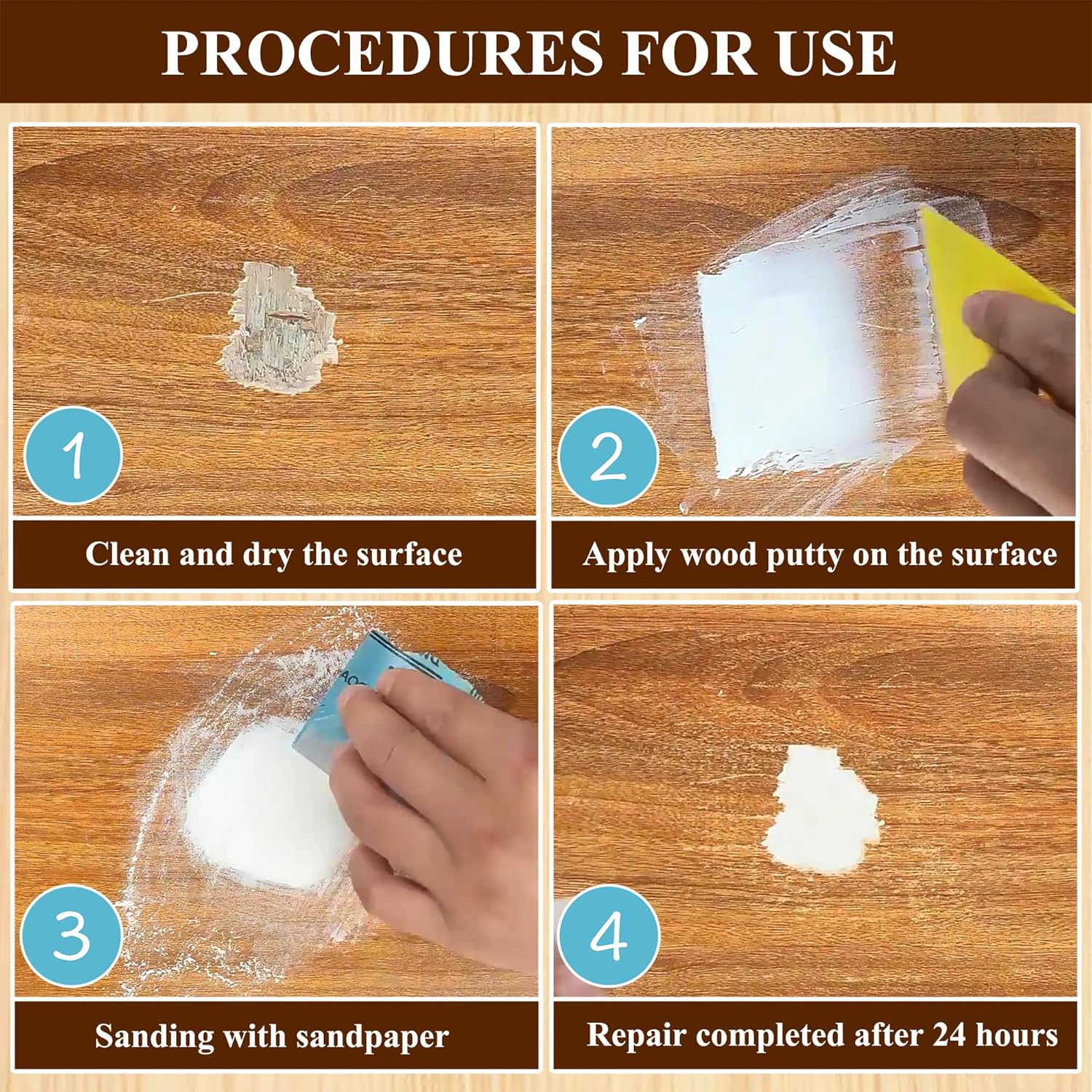 PROCEDURES FOR USE

1

Clean and dry the surface

2

Apply wood putty on the surface

3

Sanding with sandpaper

4

Repair completed after 24 hours